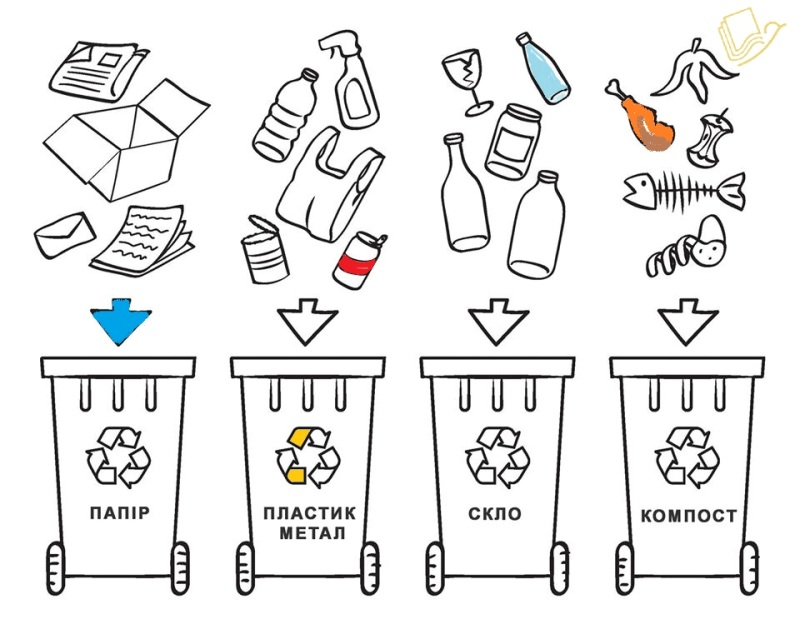 ПАПІР

ПЛАСТИК
МЕТАЛ

СКЛО

КОМПОСТ